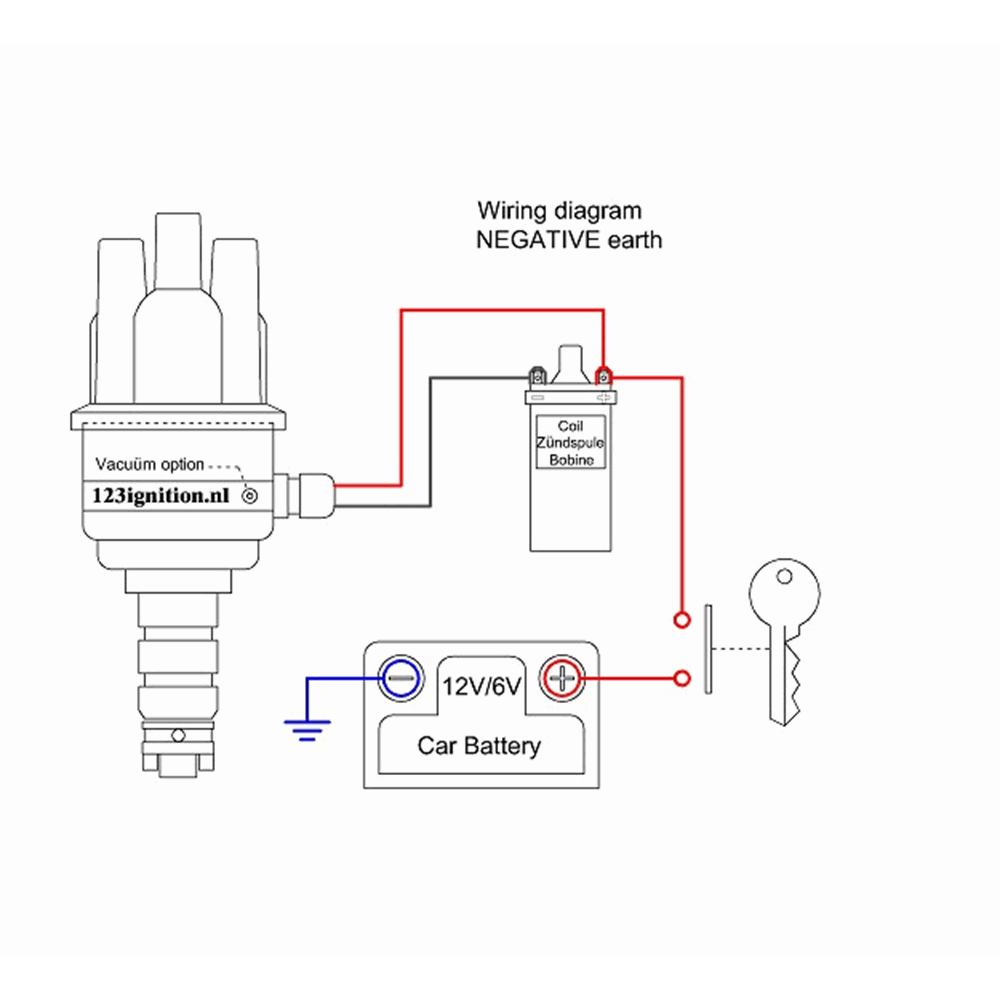 Wiring diagram
NEGATIVE earth

Vacuüm option

123ignition.nl

Coil
Zündspule
Bobine

12V/6V

Car Battery